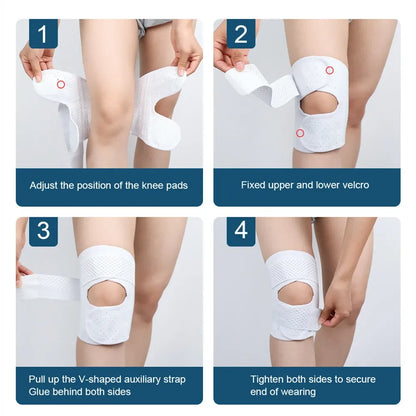 1

Adjust the position of the knee pads

2

Fixed upper and lower velcro

3

Pull up the V-shaped auxiliary strap
Glue behind both sides

4

Tighten both sides to secure
end of wearing