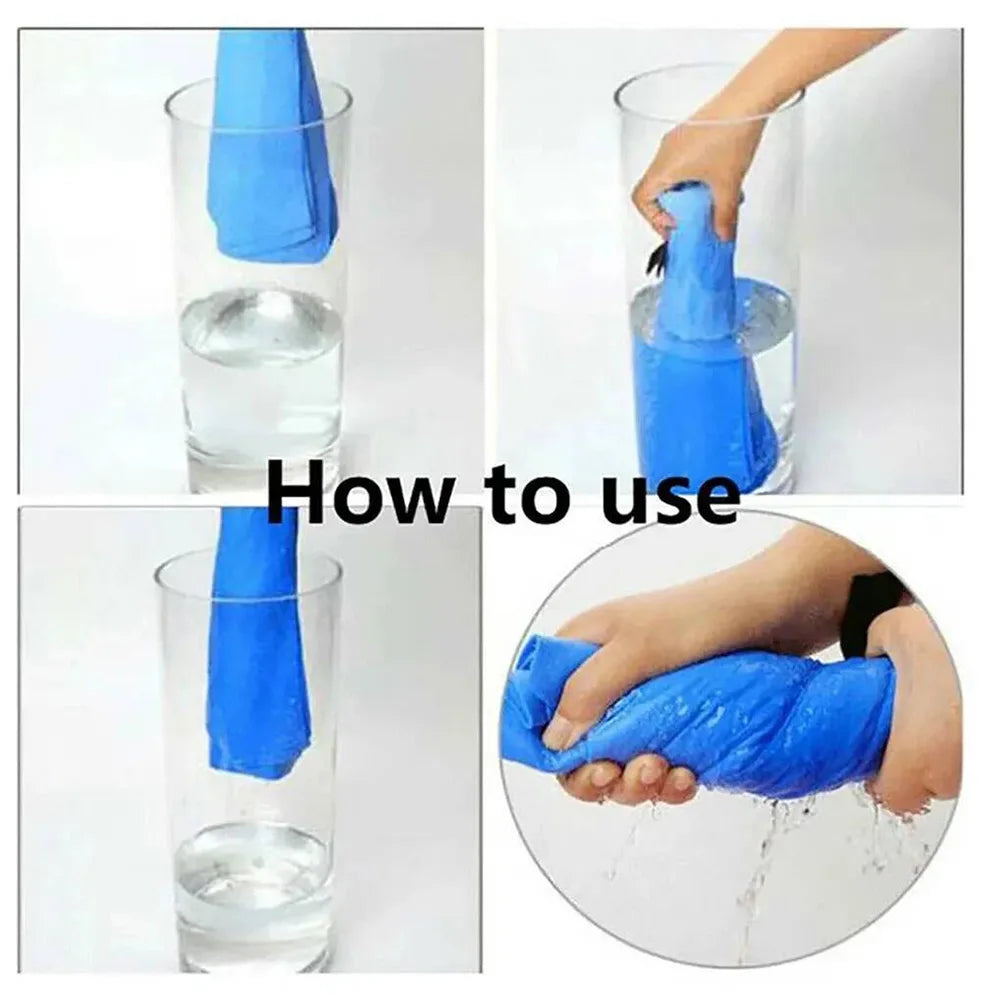 How to use