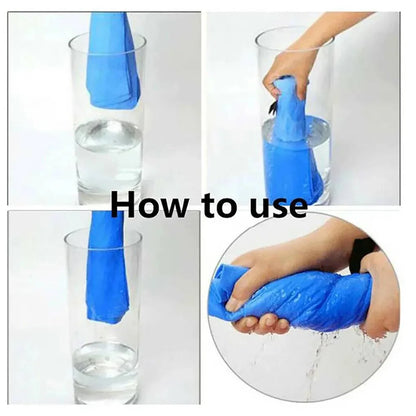 How to use